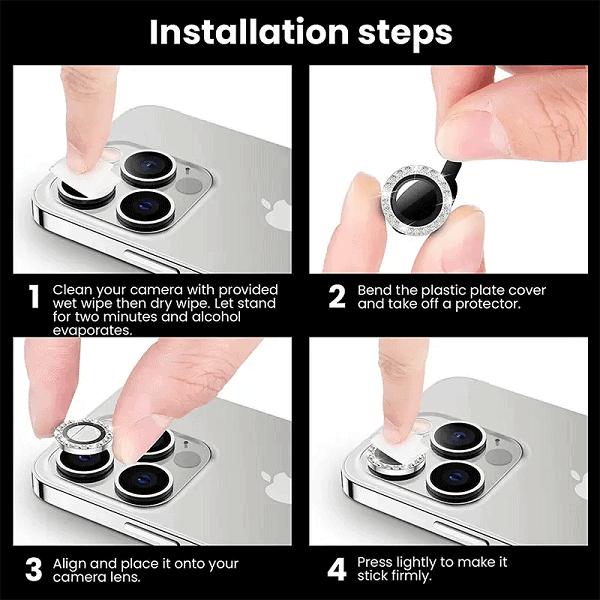 Installation steps

1 Clean your camera with provided wet wipe then dry wipe. Let stand for two minutes and alcohol evaporates.

2 Bend the plastic plate cover and take off a protector.

3 Align and place it onto your camera lens.

4 Press lightly to make it stick firmly.